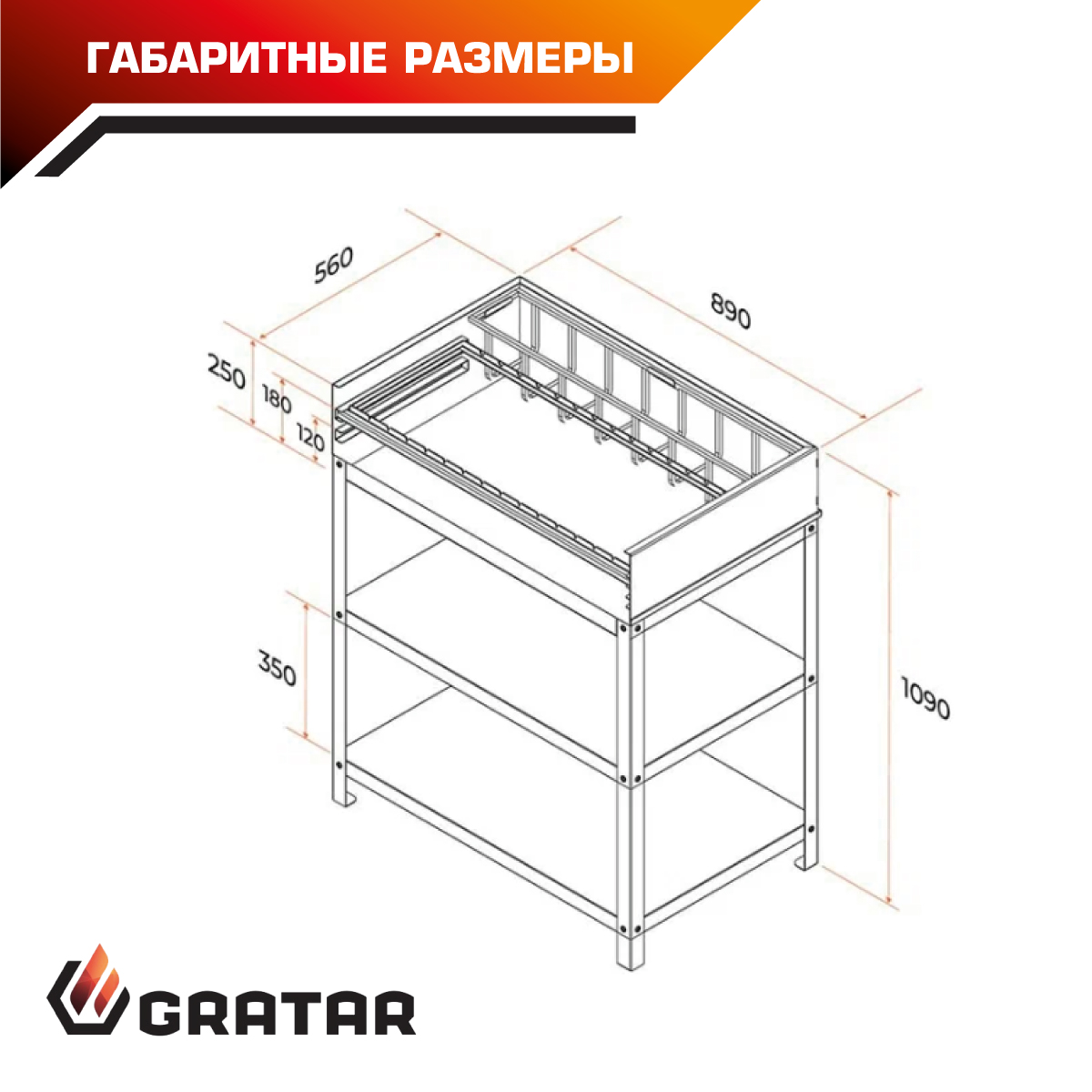 ГАБАРИТНЫЕ РАЗМЕРЫ

560

890

250

180

120

350

1090

GRATAR