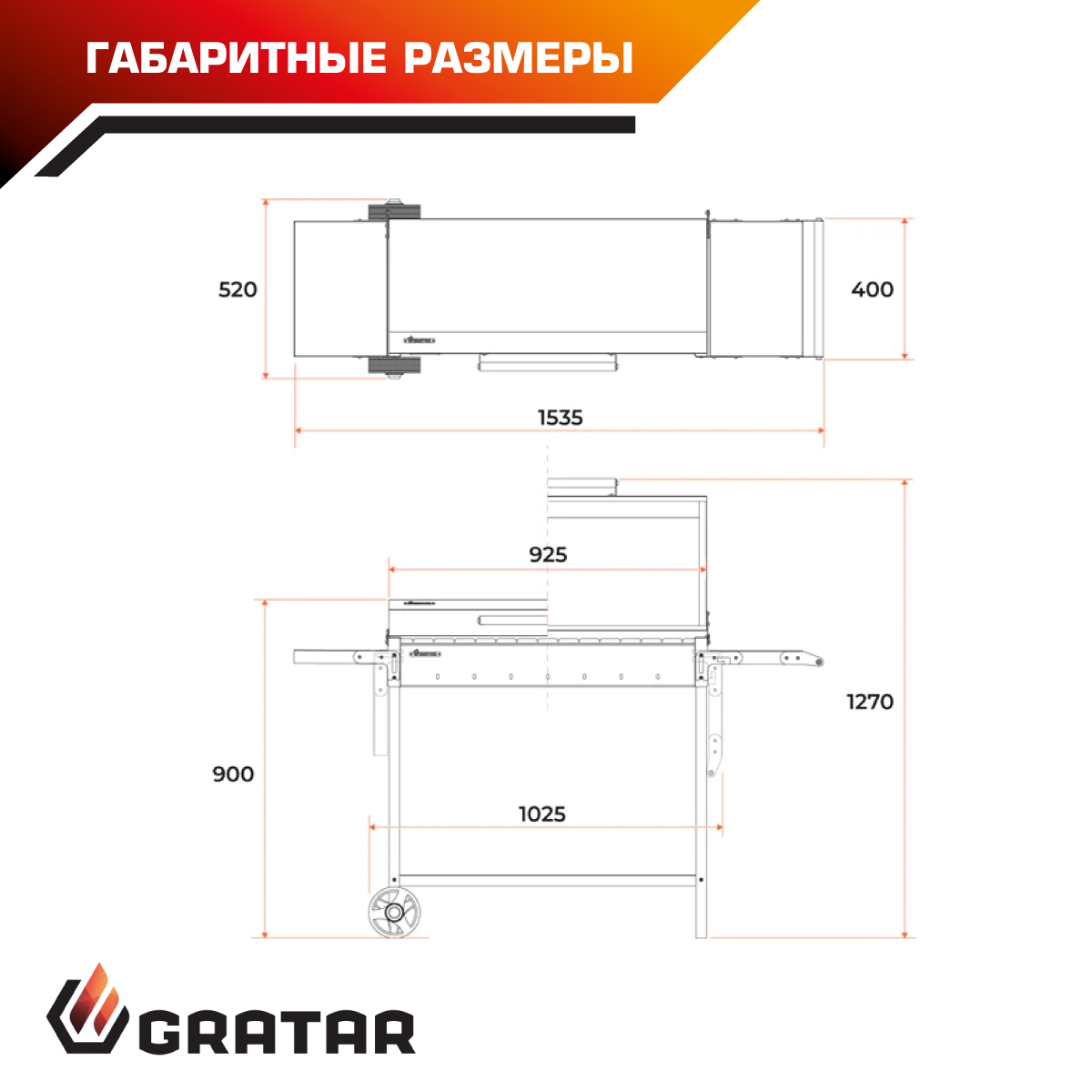 ГАБАРИТНЫЕ РАЗМЕРЫ

520

400

1535

925

1270

900

1025

GRATAR