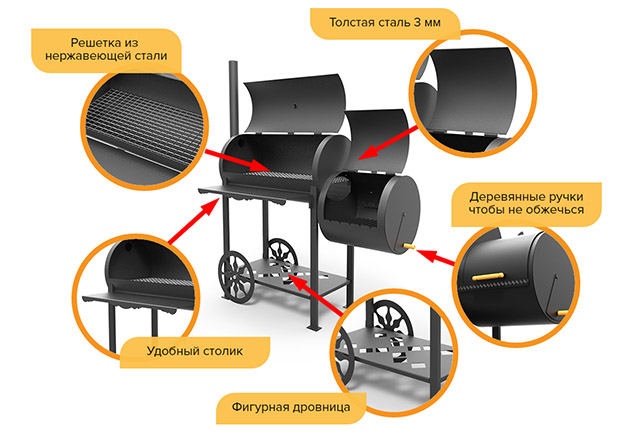 Решетка из нержавеющей стали

Толстая сталь 3 мм

Деревянные ручки чтобы не обжечься

Удобный столик

Фигурная дровница