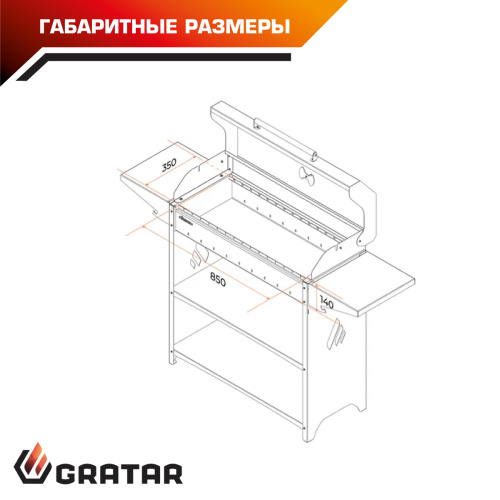 ГАБАРИТНЫЕ РАЗМЕРЫ

350

850

140

GRATAR